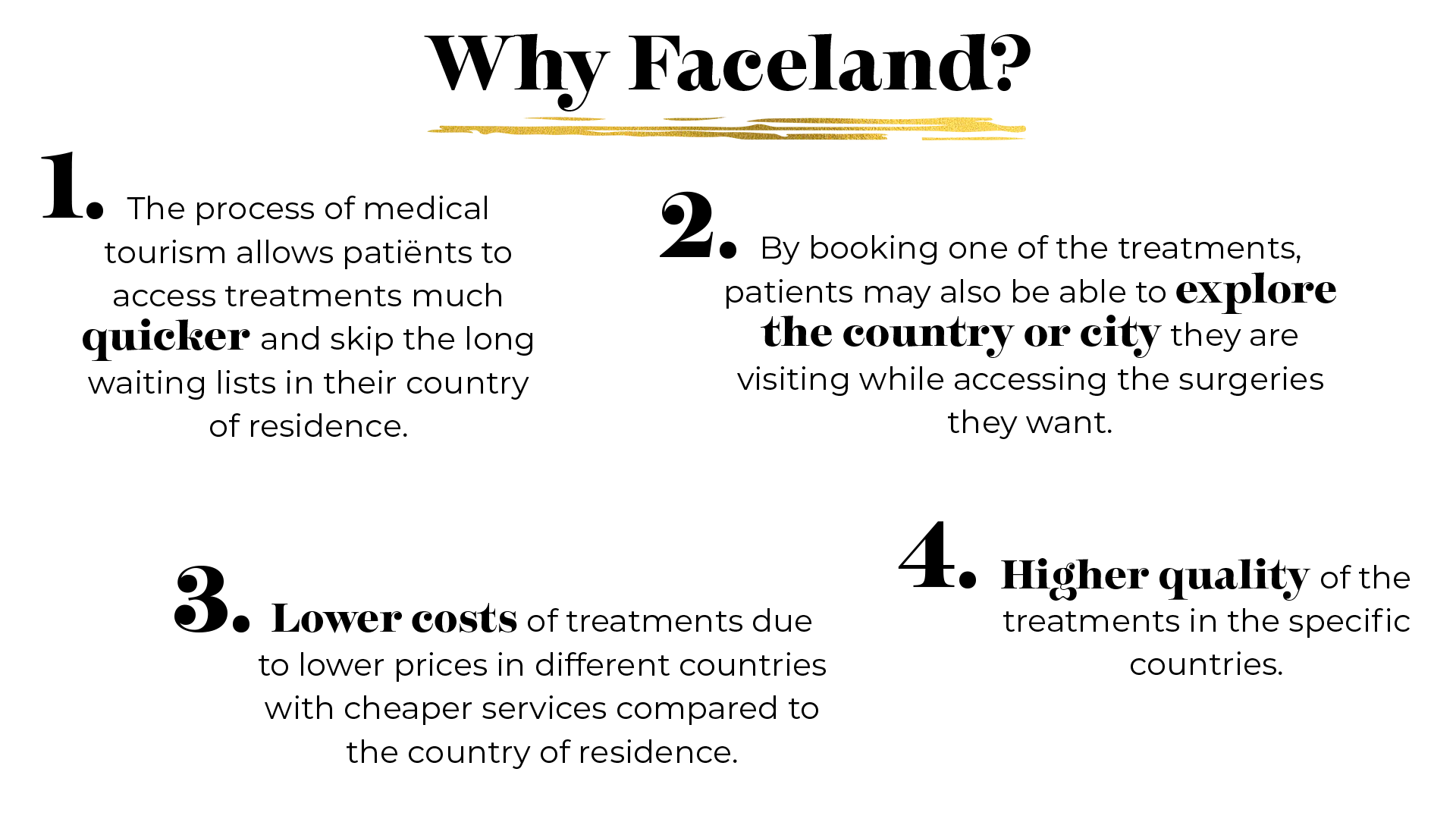 Why Faceland?

1. The process of medical tourism allows patiënts to access treatments much quicker and skip the long waiting lists in their country of residence.

2. By booking one of the treatments, patients may also be able to explore the country or city they are visiting while accessing the surgeries they want.

3. Lower costs of treatments due to lower prices in different countries with cheaper services compared to the country of residence.

4. Higher quality of the treatments in the specific countries.