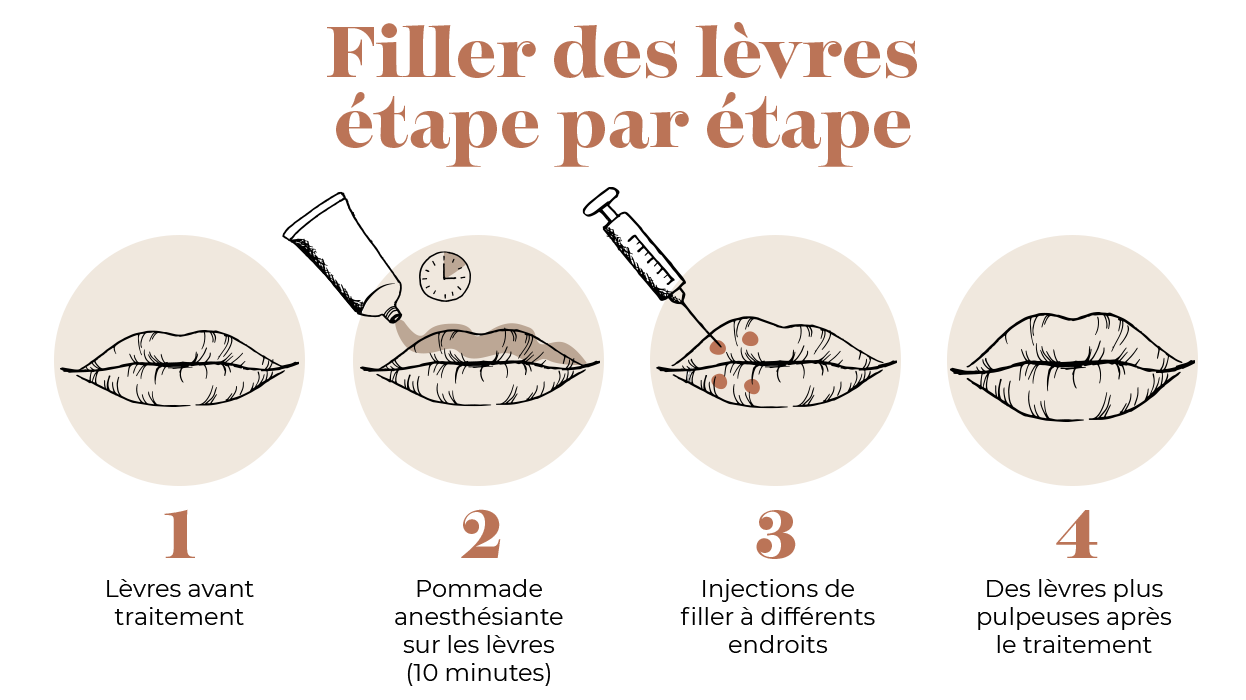 Filler des lèvres étape par étape

1
Lèvres avant traitement

2
Pommade anesthésiante sur les lèvres (10 minutes)

3
Injections de filler à différents endroits

4
Des lèvres plus pulpeuses après le traitement