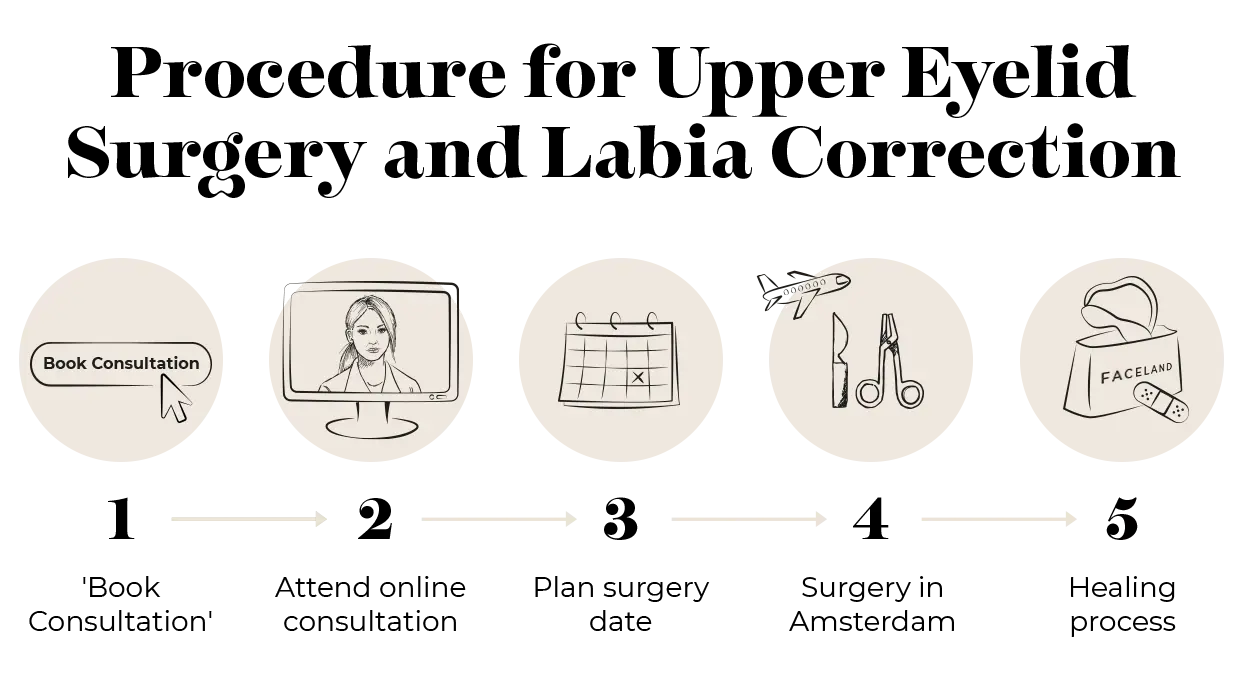 Procedure for Upper Eyelid Surgery and Labia Correction

Book Consultation

FACELAND

1
'Book Consultation'

2
Attend online consultation

3
Plan surgery date

4
Surgery in Amsterdam

5
Healing process